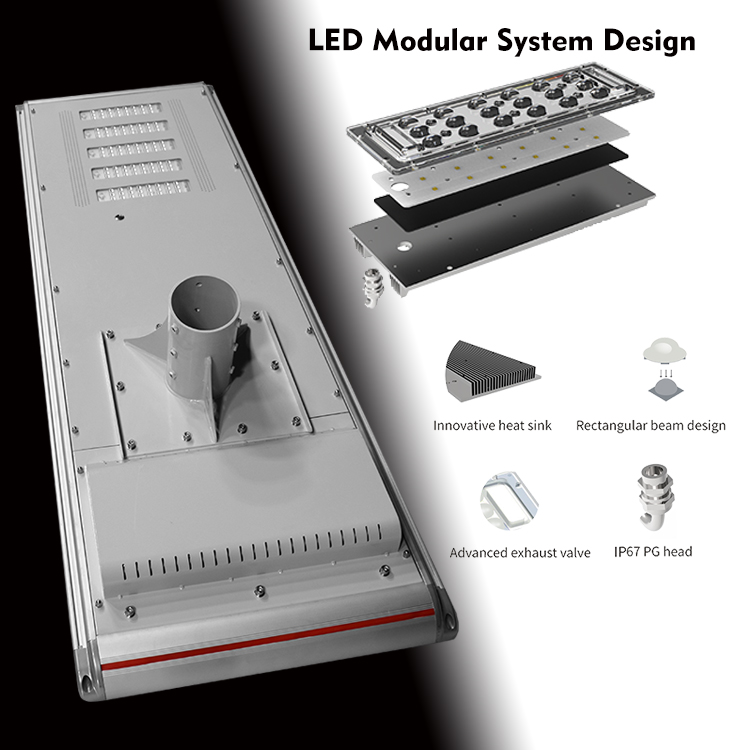 LED Modular System Design

Innovative heat sink

Rectangular beam design

Advanced exhaust valve

IP67 PG head