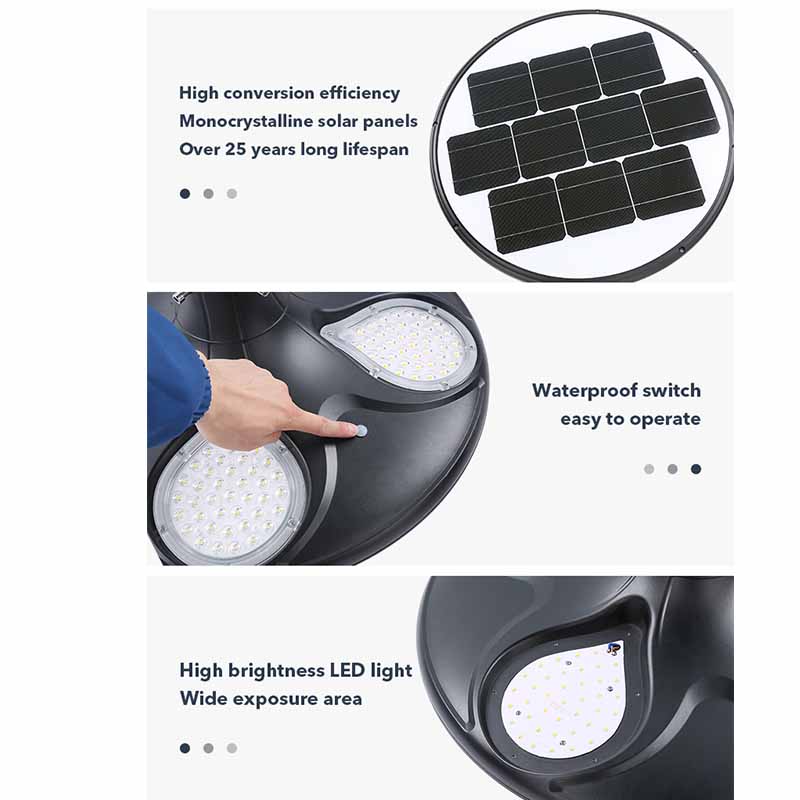 High conversion efficiency
Monocrystalline solar panels
Over 25 years long lifespan

Waterproof switch
easy to operate

High brightness LED light
Wide exposure area