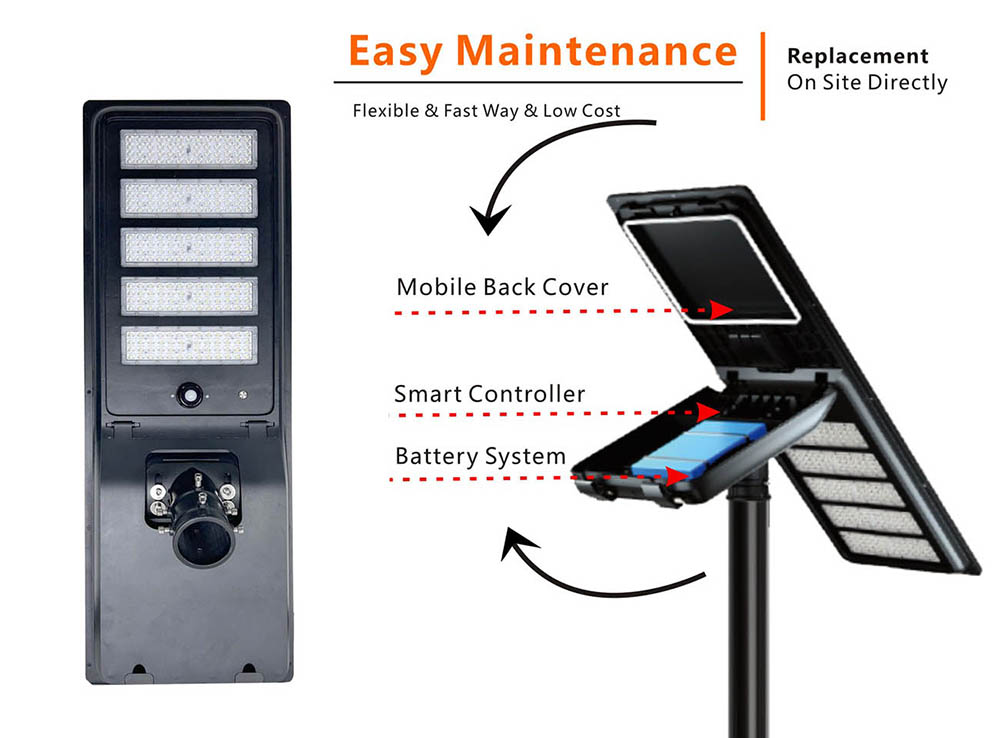 Easy Maintenance

Replacement
On Site Directly

Flexible & Fast Way & Low Cost

Mobile Back Cover

Smart Controller

Battery System