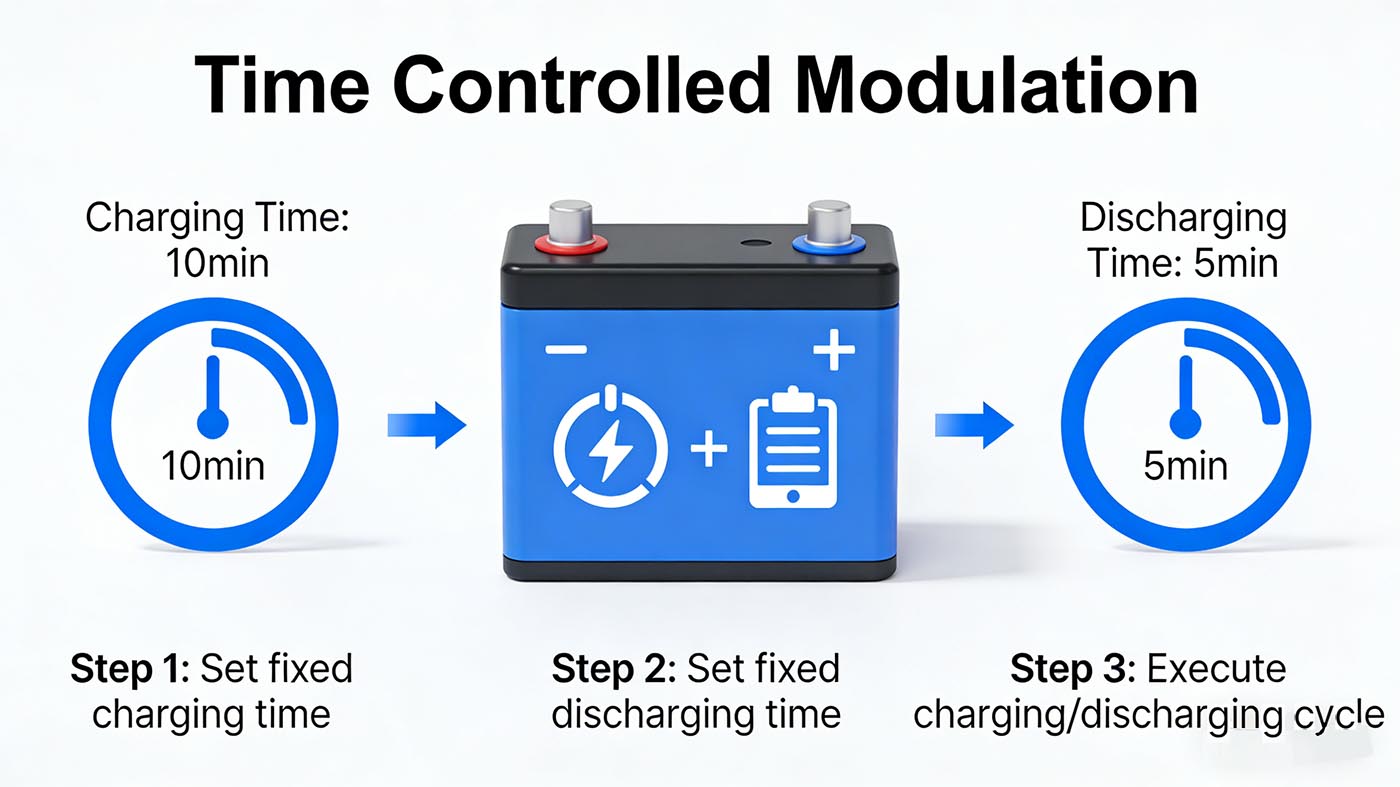 Time Controlled Modulation

Charging Time: 10min

10min

−

+

+

Discharging Time: 5min

5min

Step 1: Set fixed charging time

Step 2: Set fixed discharging time

Step 3: Execute charging/discharging cycle